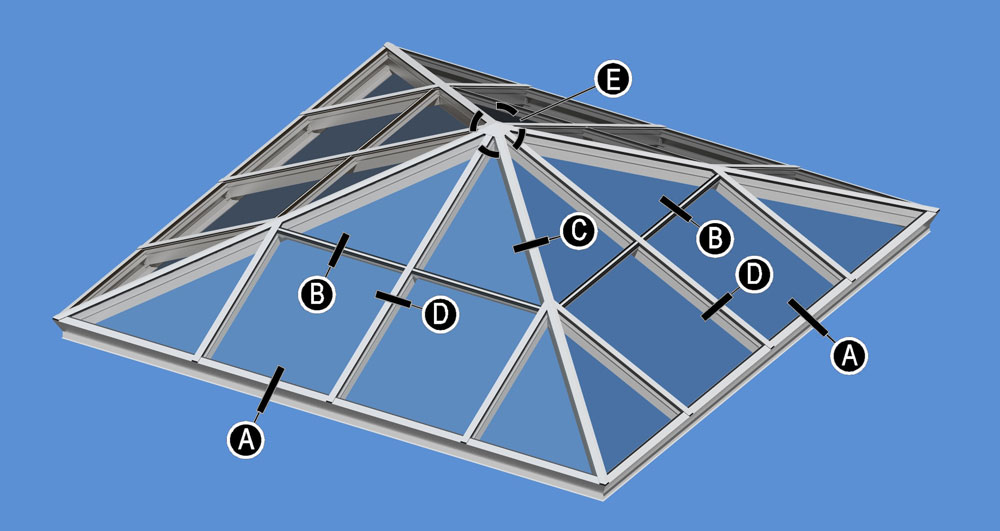 E
C
B
B
D
D
A
A